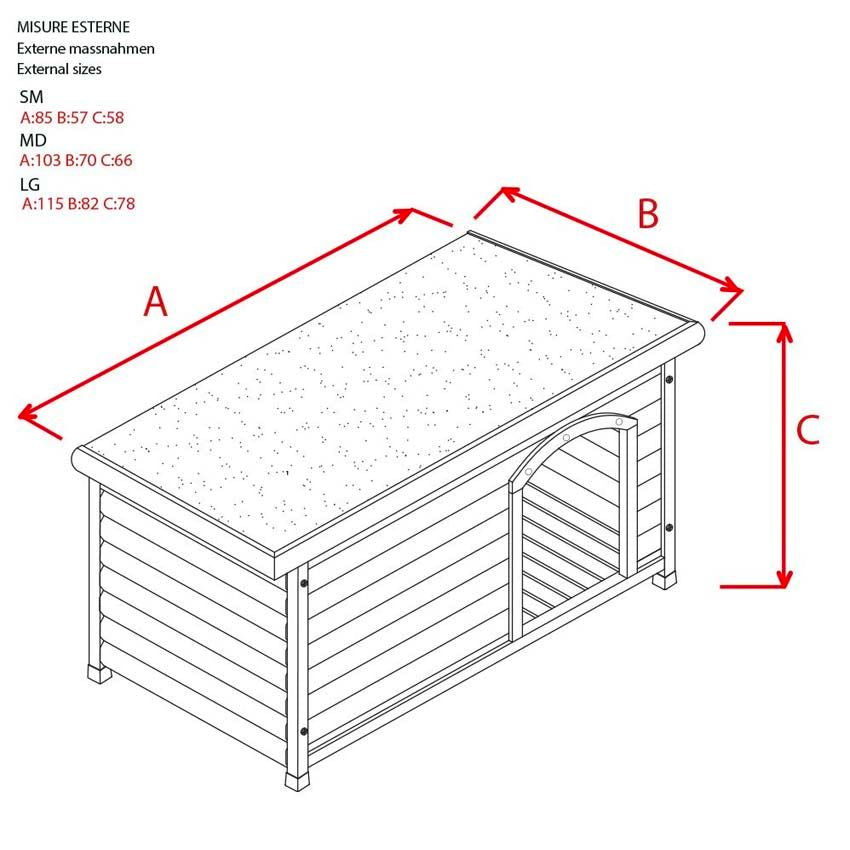 MISURE ESTERNE
Externe massnahmen
External sizes

SM
A:85 B:57 C:58
MD
A:103 B:70 C:66
LG
A:115 B:82 C:78

A

B

C