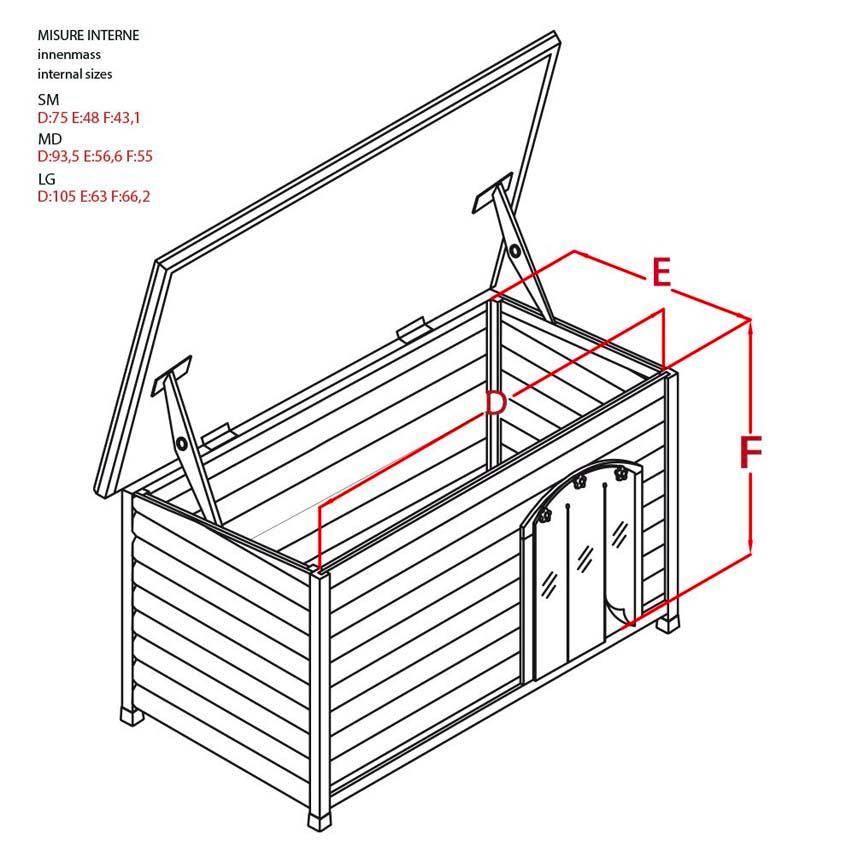 MISURE INTERNE
innenmass
internal sizes

SM
D:75 E:48 F:43,1

MD
D:93,5 E:56,6 F:55

LG
D:105 E:63 F:66,2

E

D

F