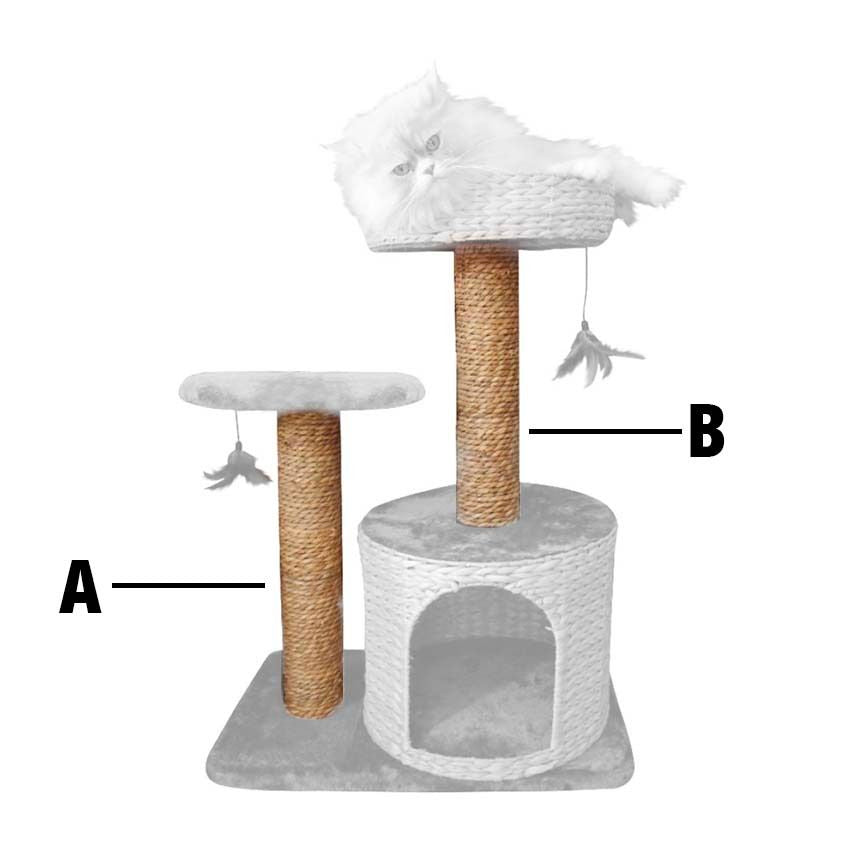 B

A