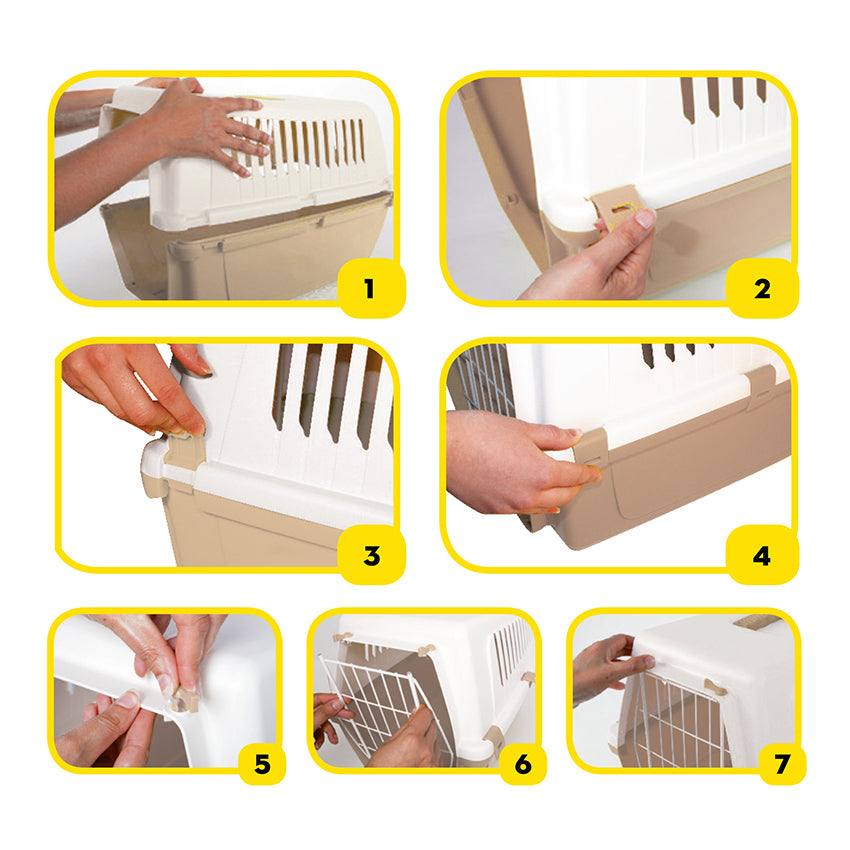 1

2

3

4

5

6

7